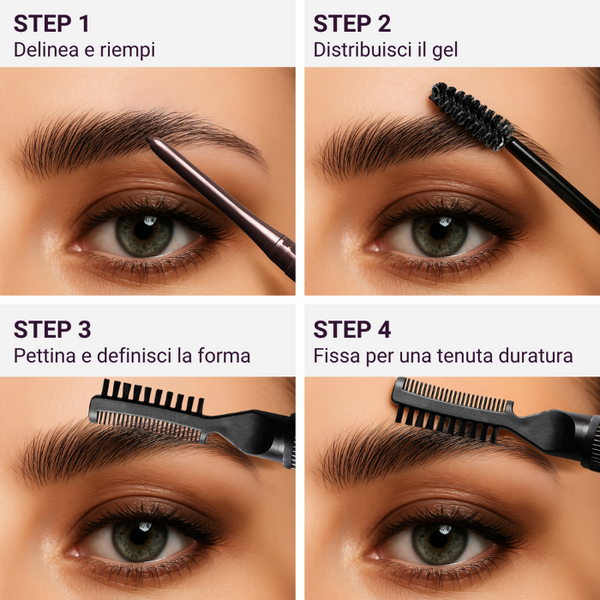 STEP 1
Delinea e riempi

STEP 2
Distribuisci il gel

STEP 3
Pettina e definisci la forma

STEP 4
Fissa per una tenuta duratura