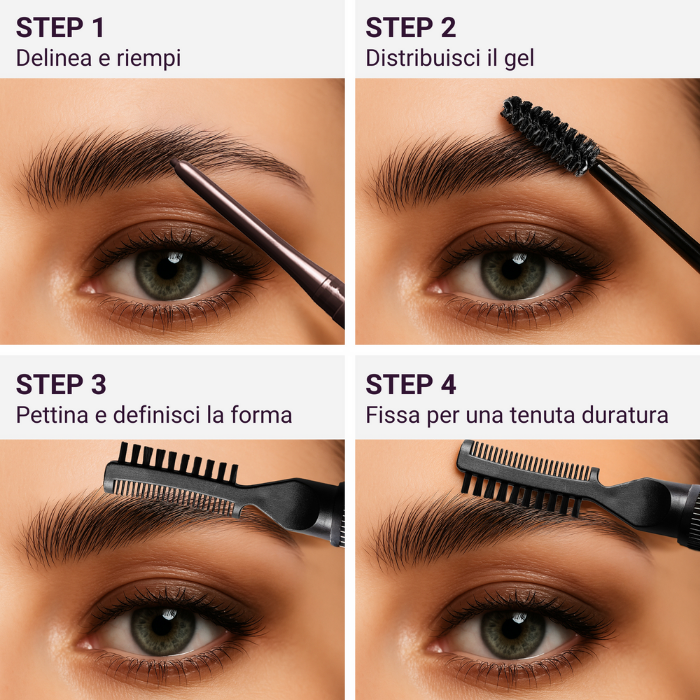 STEP 1
Delinea e riempi

STEP 2
Distribuisci il gel

STEP 3
Pettina e definisci la forma

STEP 4
Fissa per una tenuta duratura